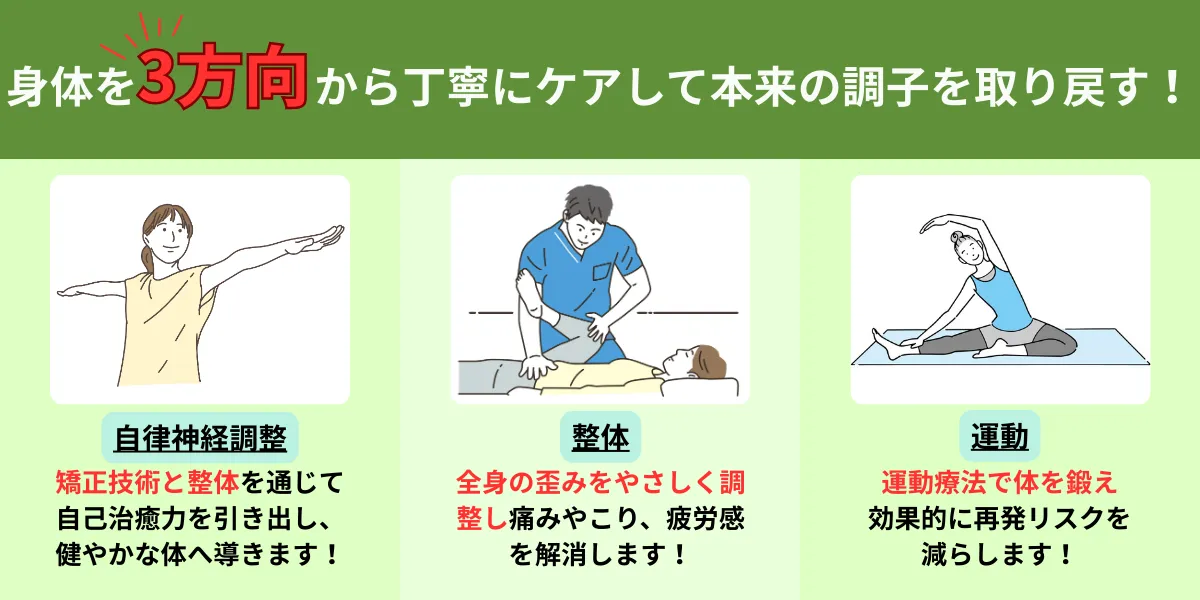 身体を3方向から丁寧にケアして本来の調子を取り戻す！

自律神経調整

矯正技術と整体を通じて自己治癒力を引き出し、健やかな体へ導きます！

整体

全身の歪みをやさしく調整し痛みやこり、疲労感を解消します！

運動

運動療法で体を鍛え効果的に再発リスクを減らします！